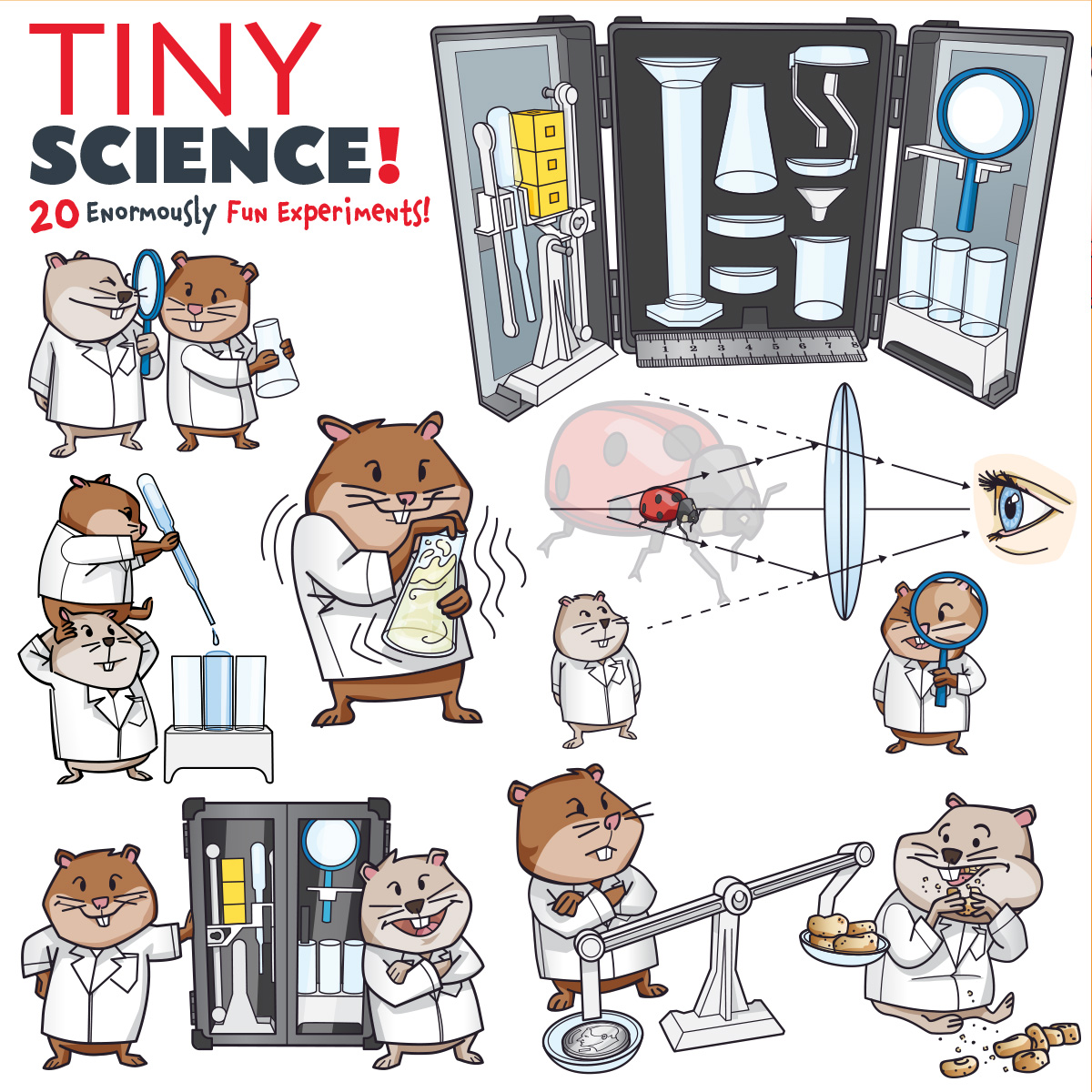 TINY
SCIENCE!
20 Enormously Fun Experiments!

1 2 3 4 5 6 7 8